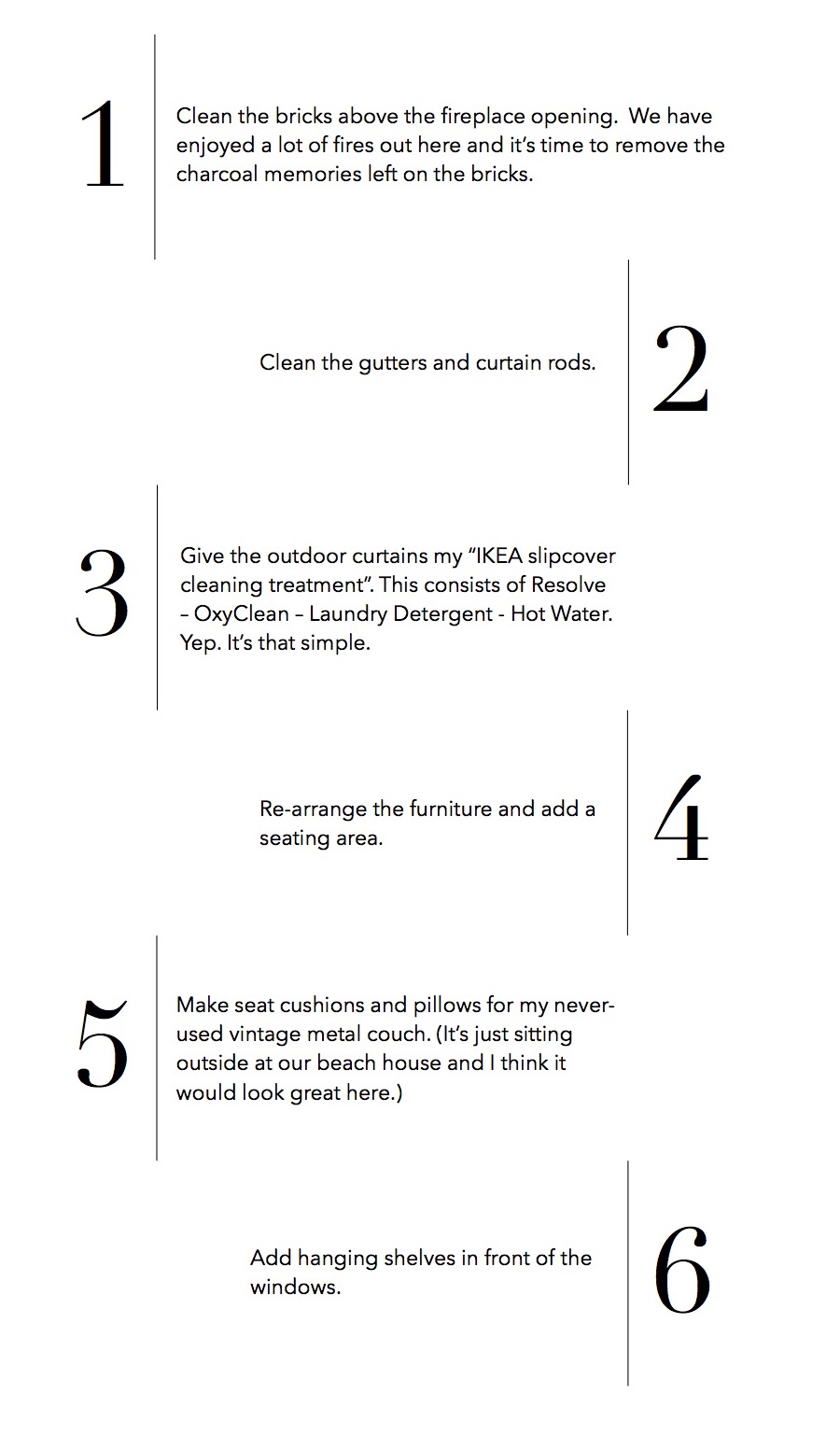 1

Clean the bricks above the fireplace opening. We have enjoyed a lot of fires out here and it's time to remove the charcoal memories left on the bricks.

Clean the gutters and curtain rods.

2

3

Give the outdoor curtains my "IKEA slipcover cleaning treatment". This consists of Resolve – OxyClean – Laundry Detergent - Hot Water. Yep. It's that simple.

Re-arrange the furniture and add a seating area.

4

5

Make seat cushions and pillows for my never-used vintage metal couch. (It's just sitting outside at our beach house and I think it would look great here.)

Add hanging shelves in front of the windows.

6